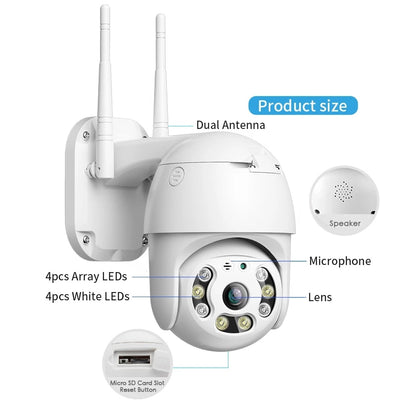 Product size

Dual Antenna

Speaker

Microphone

4pcs Array LEDs

4pcs White LEDs

Lens

Micro SD Card Slot
Reset Button