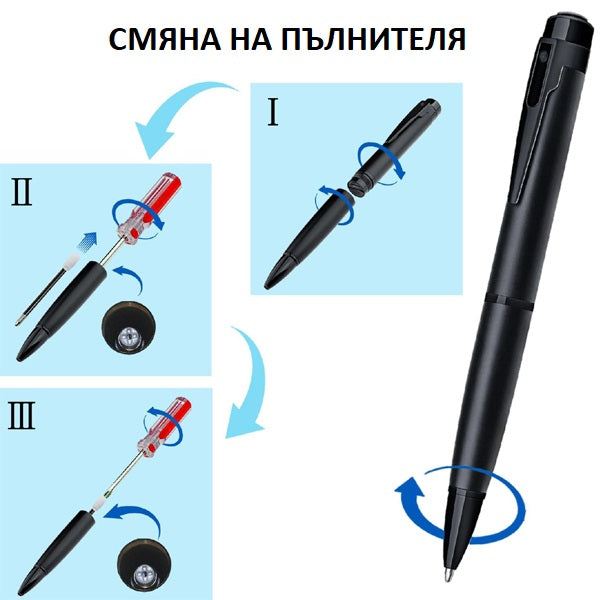 СМЯНА НА ПЪЛНИТЕЛЯ

I

II

III