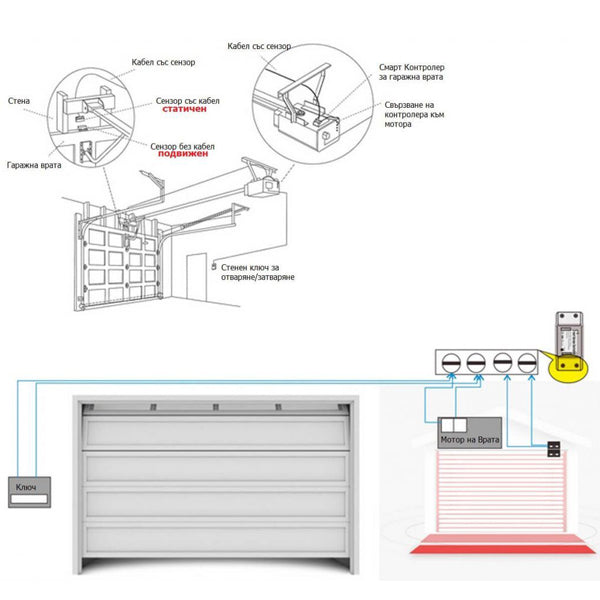 Кабел със сензор

Стена

Сензор със кабел
статичен

Сензор без кабел
подвижен

Гаражна врата

Кабел със сензор

Смарт Контролер за гаражна врата

Свързване на контролера към мотора

Стенен ключ за отваряне/затваряне

Мотор на Врата

Ключ