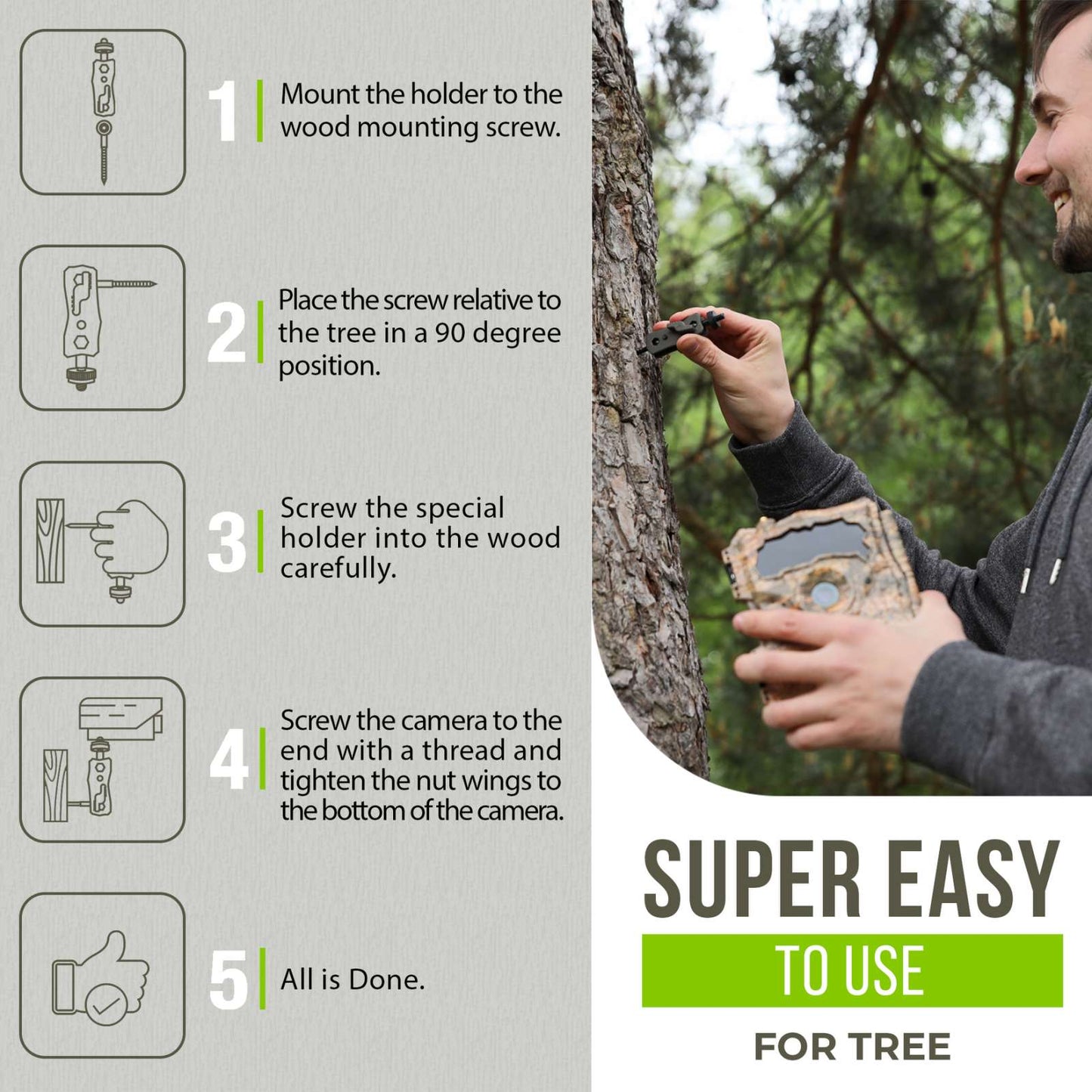 1 Mount the holder to the wood mounting screw.

2 Place the screw relative to the tree in a 90 degree position.

3 Screw the special holder into the wood carefully.

4 Screw the camera to the end with a thread and tighten the nut wings to the bottom of the camera.

5 All is Done.

SUPER EASY

TO USE

FOR TREE